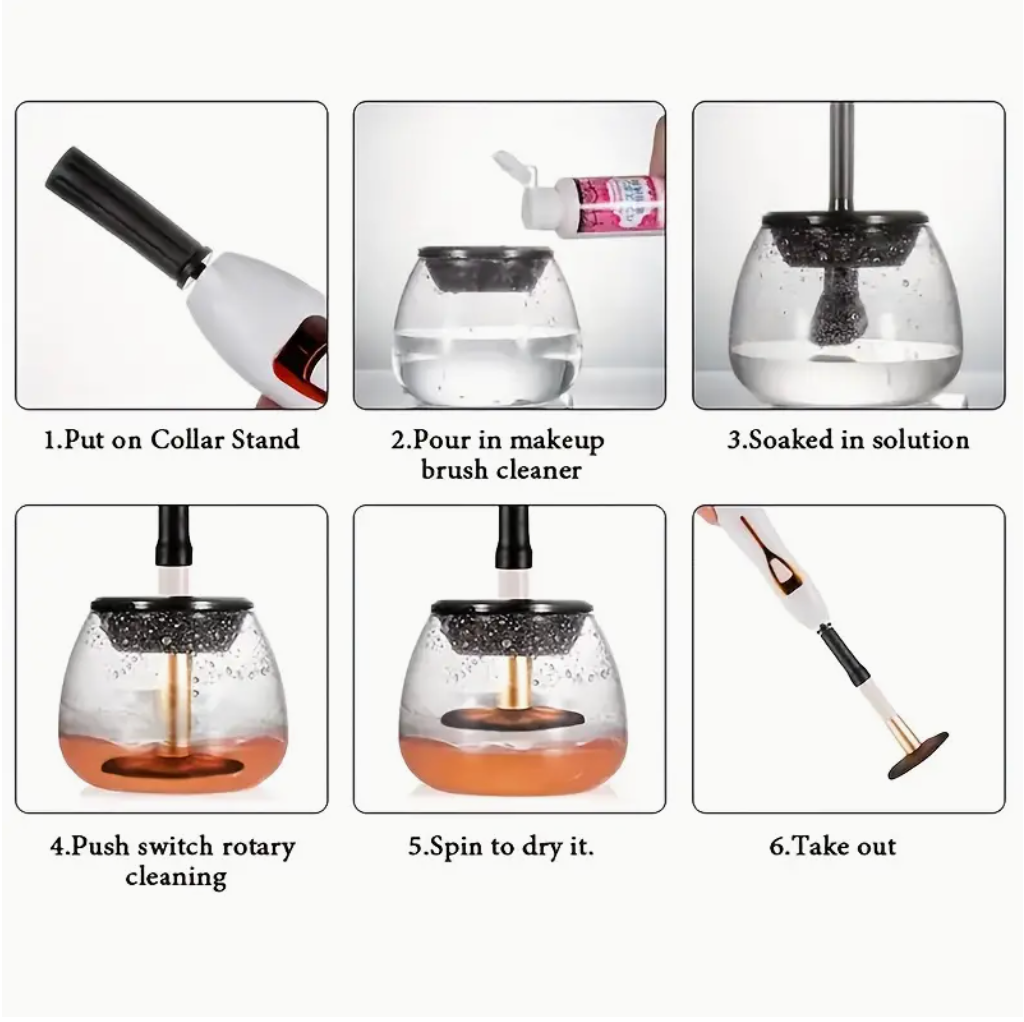 1.Put on Collar Stand

2.Pour in makeup brush cleaner

3.Soaked in solution

4.Push switch rotary cleaning

5.Spin to dry it.

6.Take out